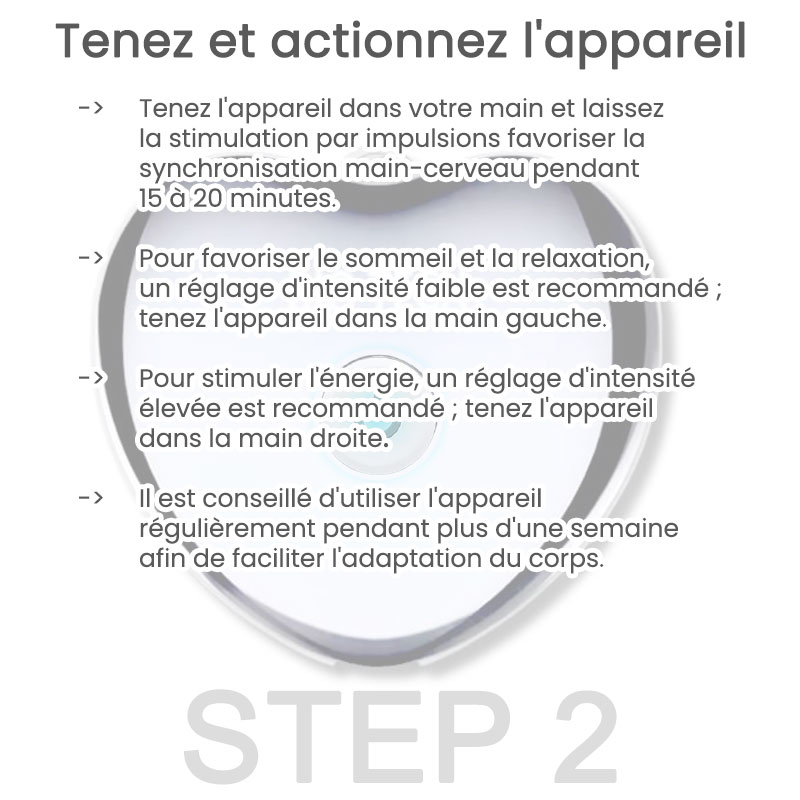 Tenez et actionnez l'appareil

-> Tenez l'appareil dans votre main et laissez la stimulation par impulsions favoriser la synchronisation main-cerveau pendant 15 à 20 minutes.

-> Pour favoriser le sommeil et la relaxation, un réglage d'intensité faible est recommandé ; tenez l'appareil dans la main gauche.

-> Pour stimuler l'énergie, un réglage d'intensité élevée est recommandé ; tenez l'appareil dans la main droite.

-> Il est conseillé d'utiliser l'appareil régulièrement pendant plus d'une semaine afin de faciliter l'adaptation du corps.

STEP 2