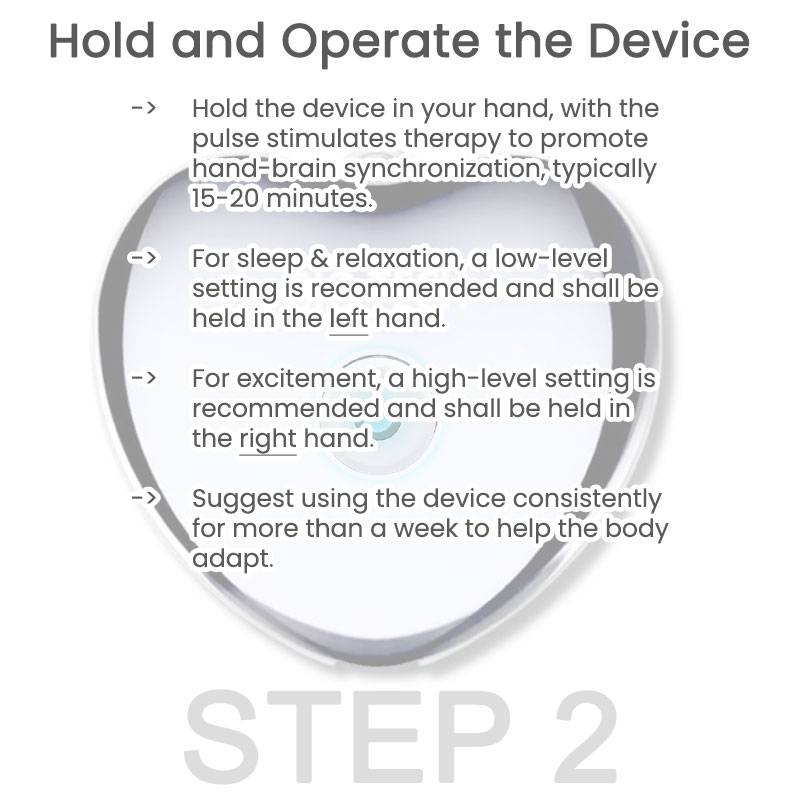 Hold and Operate the Device

-> Hold the device in your hand, with the pulse stimulates therapy to promote hand-brain synchronization, typically 15-20 minutes.

-> For sleep & relaxation, a low-level setting is recommended and shall be held in the left hand.

-> For excitement, a high-level setting is recommended and shall be held in the right hand.

-> Suggest using the device consistently for more than a week to help the body adapt.

STEP 2