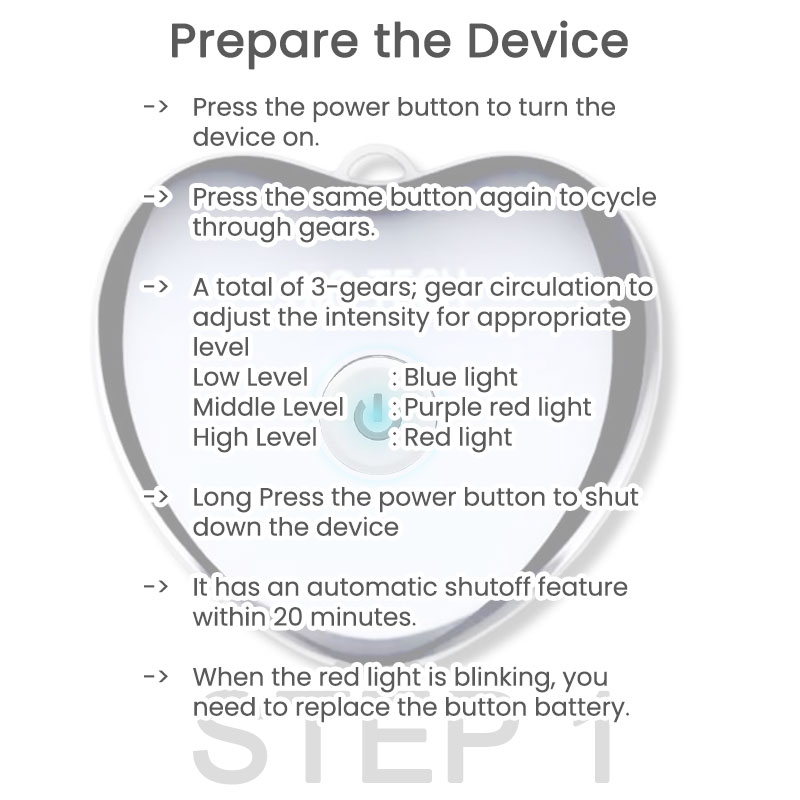 Prepare the Device

-> Press the power button to turn the device on.

-> Press the same button again to cycle through gears.

-> A total of 3-gears; gear circulation to adjust the intensity for appropriate level
Low Level : Blue light
Middle Level : Purple red light
High Level : Red light

-> Long Press the power button to shut down the device

-> It has an automatic shutoff feature within 20 minutes.

-> When the red light is blinking, you need to replace the button battery.

STEP 1